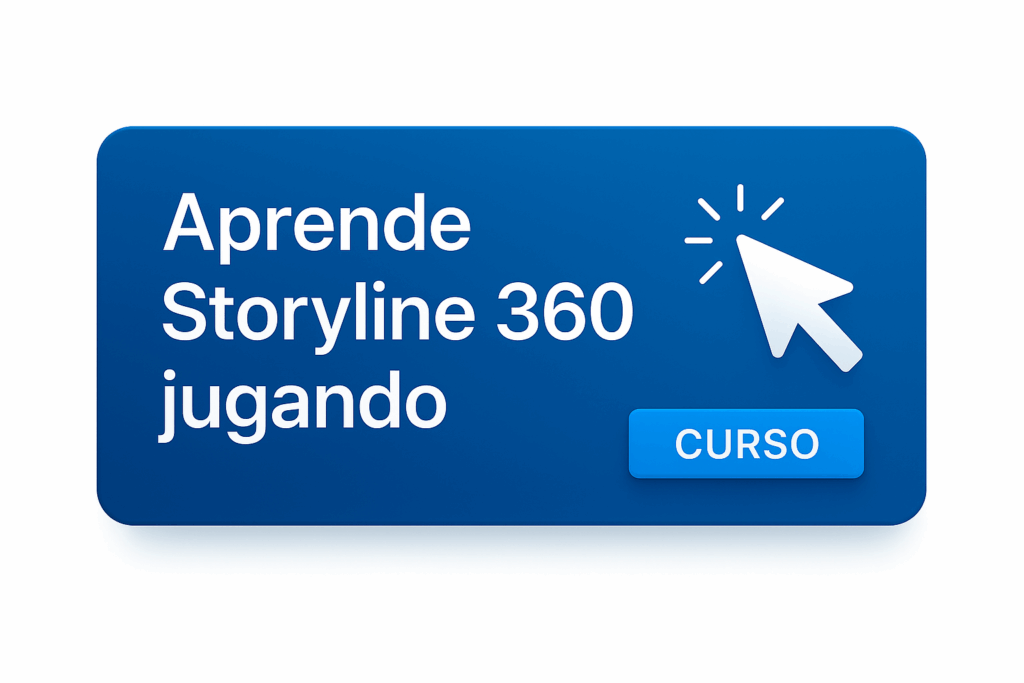 Aprende Storyline 360 jugando

CURSO